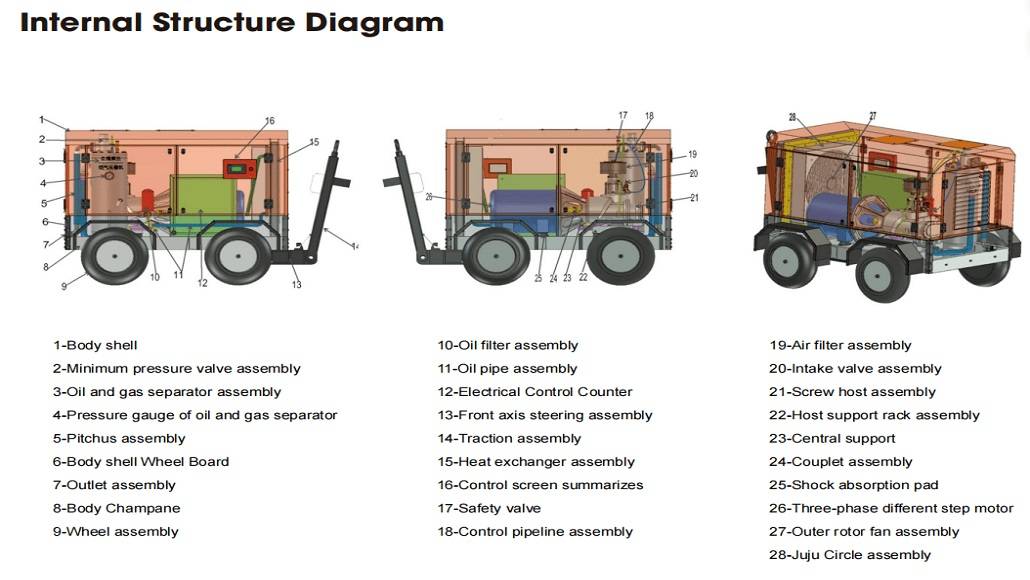 Internal Structure Diagram

1
2
3
4
5
6
7
8
9
10
11
12
13
14
15
16

17
18
19
20
21
22
23
24
25
26

27
28

1-Body shell
2-Minimum pressure valve assembly
3-Oil and gas separator assembly
4-Pressure gauge of oil and gas separator
5-Pitchus assembly
6-Body shell Wheel Board
7-Outlet assembly
8-Body Champane
9-Wheel assembly

10-Oil filter assembly
11-Oil pipe assembly
12-Electrical Control Counter
13-Front axis steering assembly
14-Traction assembly
15-Heat exchanger assembly
16-Control screen summarizes
17-Safety valve
18-Control pipeline assembly

19-Air filter assembly
20-Intake valve assembly
21-Screw host assembly
22-Host support rack assembly
23-Central support
24-Couplet assembly
25-Shock absorption pad
26-Three-phase different step motor
27-Outer rotor fan assembly
28-Juju Circle assembly